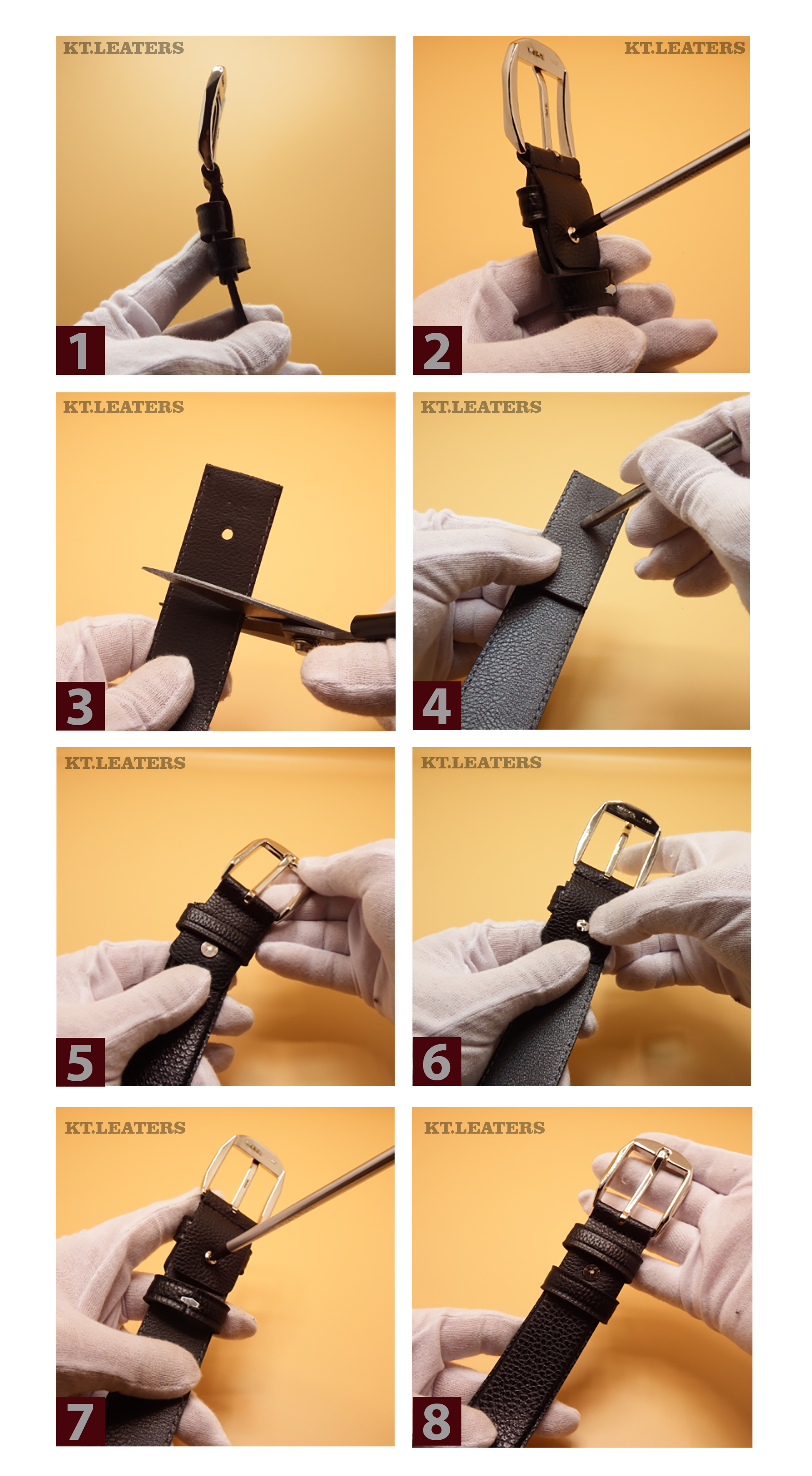 KT.LEATERS
1

KT.LEATERS
2

KT.LEATERS
3

KT.LEATERS
4

KT.LEATERS
5

KT.LEATERS
6

KT.LEATERS
7

KT.LEATERS
8